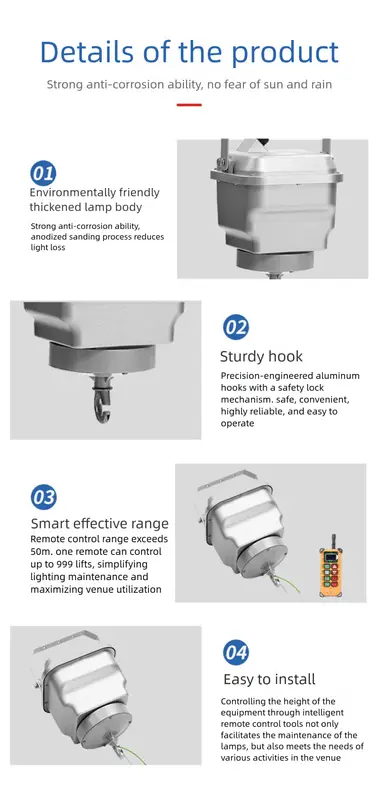 Details of the product

Strong anti-corrosion ability, no fear of sun and rain

01

Environmentally friendly thickened lamp body

Strong anti-corrosion ability, anodized sanding process reduces light loss

02

Sturdy hook

Precision-engineered aluminum hooks with a safety lock mechanism. safe, convenient, highly reliable, and easy to operate

03

Smart effective range

Remote control range exceeds 50m. one remote can control up to 999 lifts, simplifying lighting maintenance and maximizing venue utilization

04

Easy to install

Controlling the height of the equipment through intelligent remote control tools not only facilitates the maintenance of the lamps, but also meets the needs of various activities in the venue